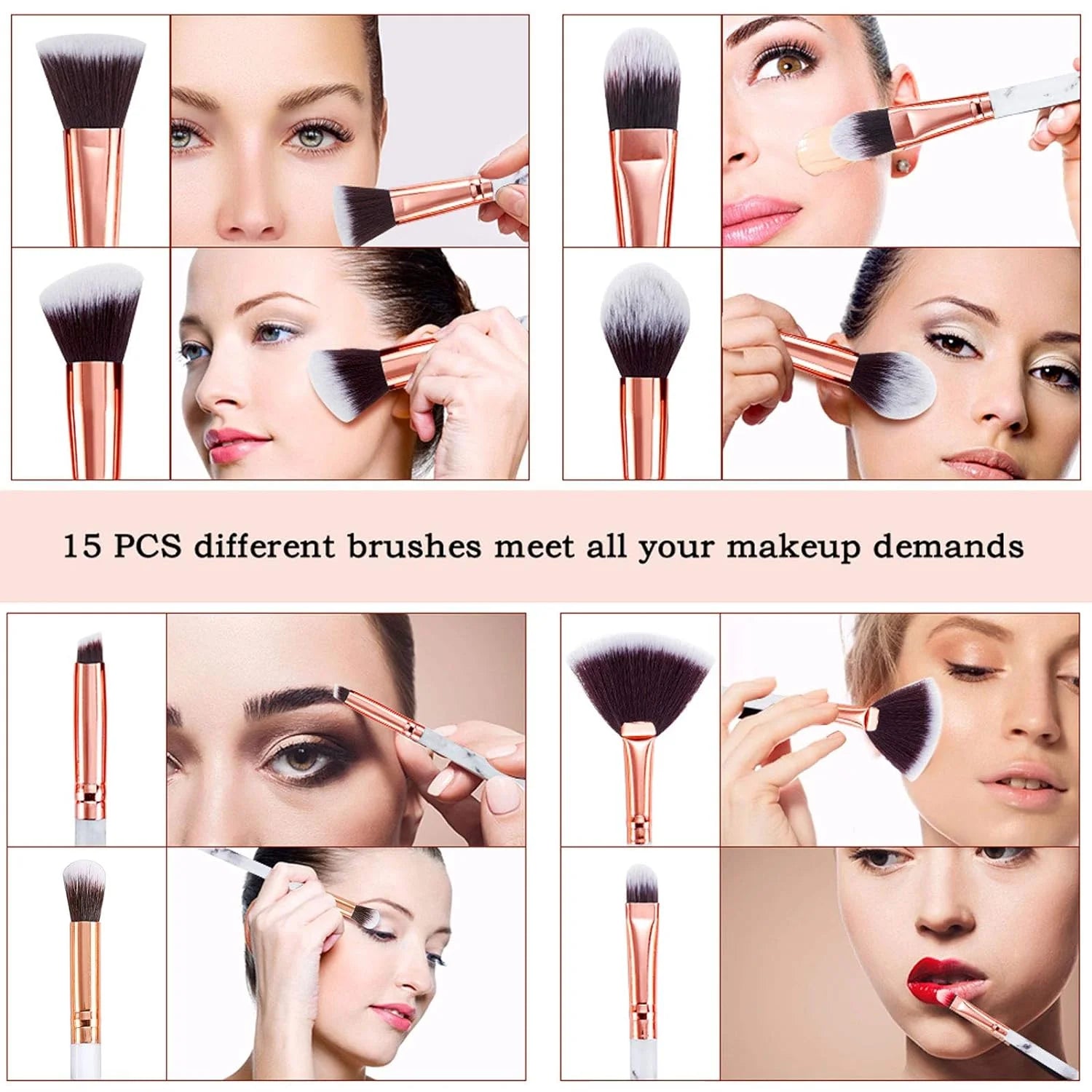 15 PCS different brushes meet all your makeup demands